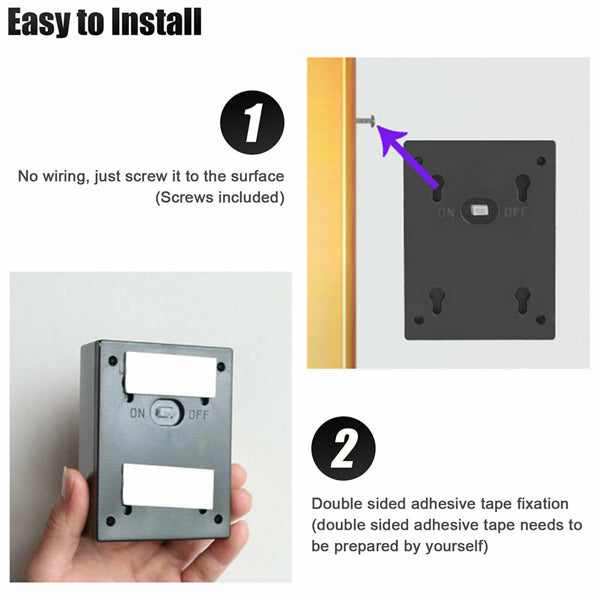 Easy to Install

1

No wiring, just screw it to the surface
(Screws included)

ON OFF

ON OFF

2

Double sided adhesive tape fixation
(double sided adhesive tape needs to be prepared by yourself)